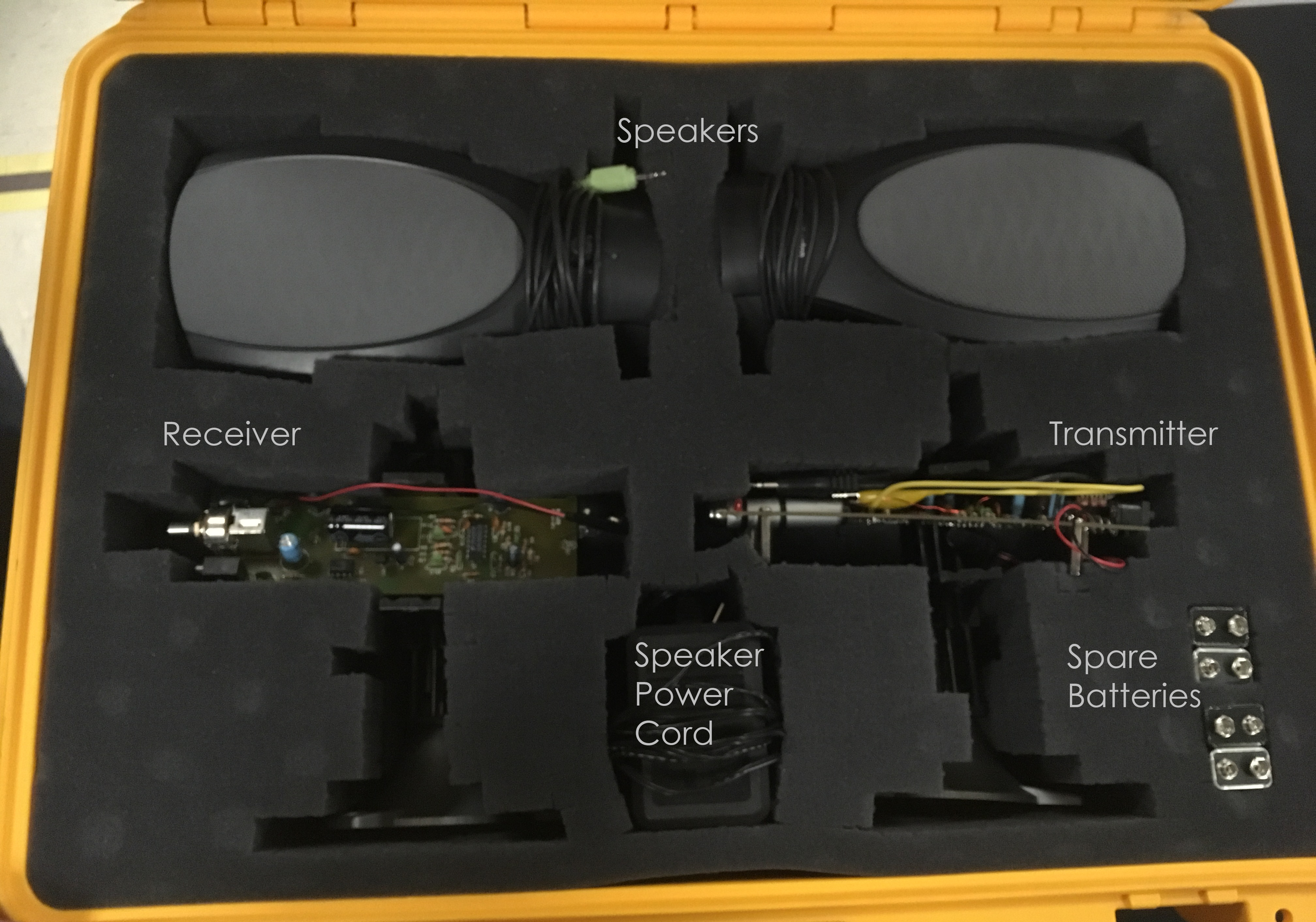 Speakers

Receiver

Transmitter

Speaker Power Cord

Spare Batteries